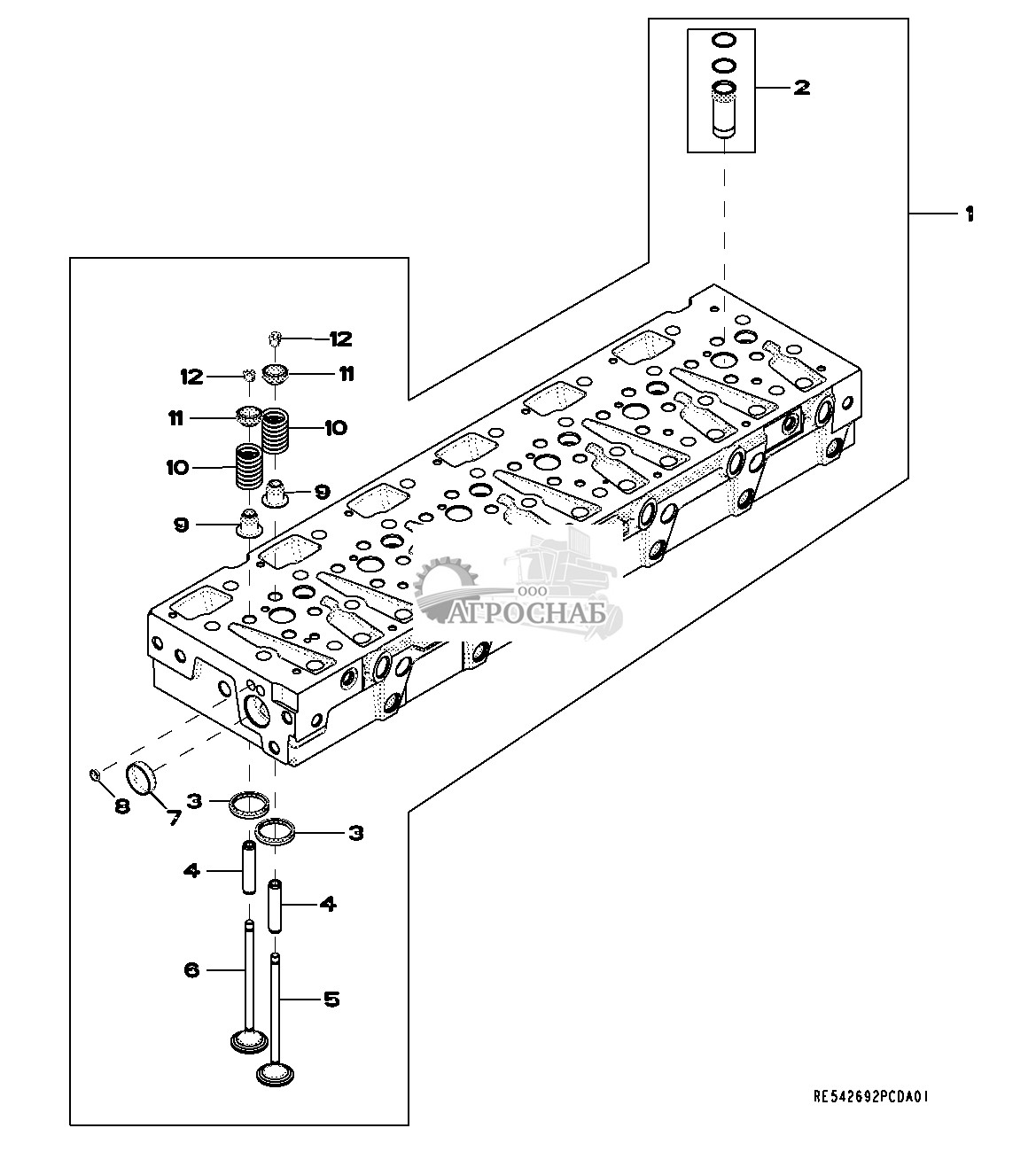 2

1

12
12
11
11
10
10
9
9

ООО
АГРОСНАБ

8
7
3
3
4
4
6
5

RE542692PCDA01